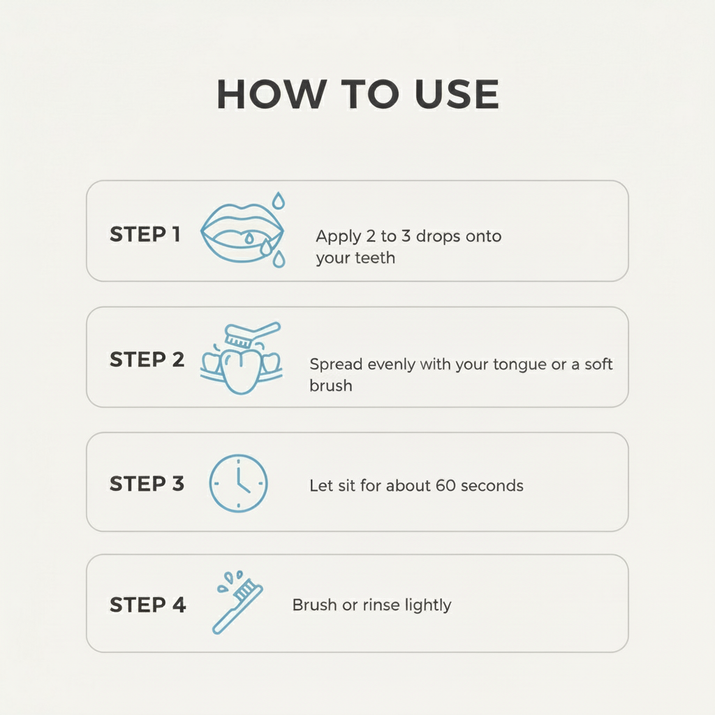 HOW TO USE

STEP 1
Apply 2 to 3 drops onto your teeth

STEP 2
Spread evenly with your tongue or a soft brush

STEP 3
Let sit for about 60 seconds

STEP 4
Brush or rinse lightly