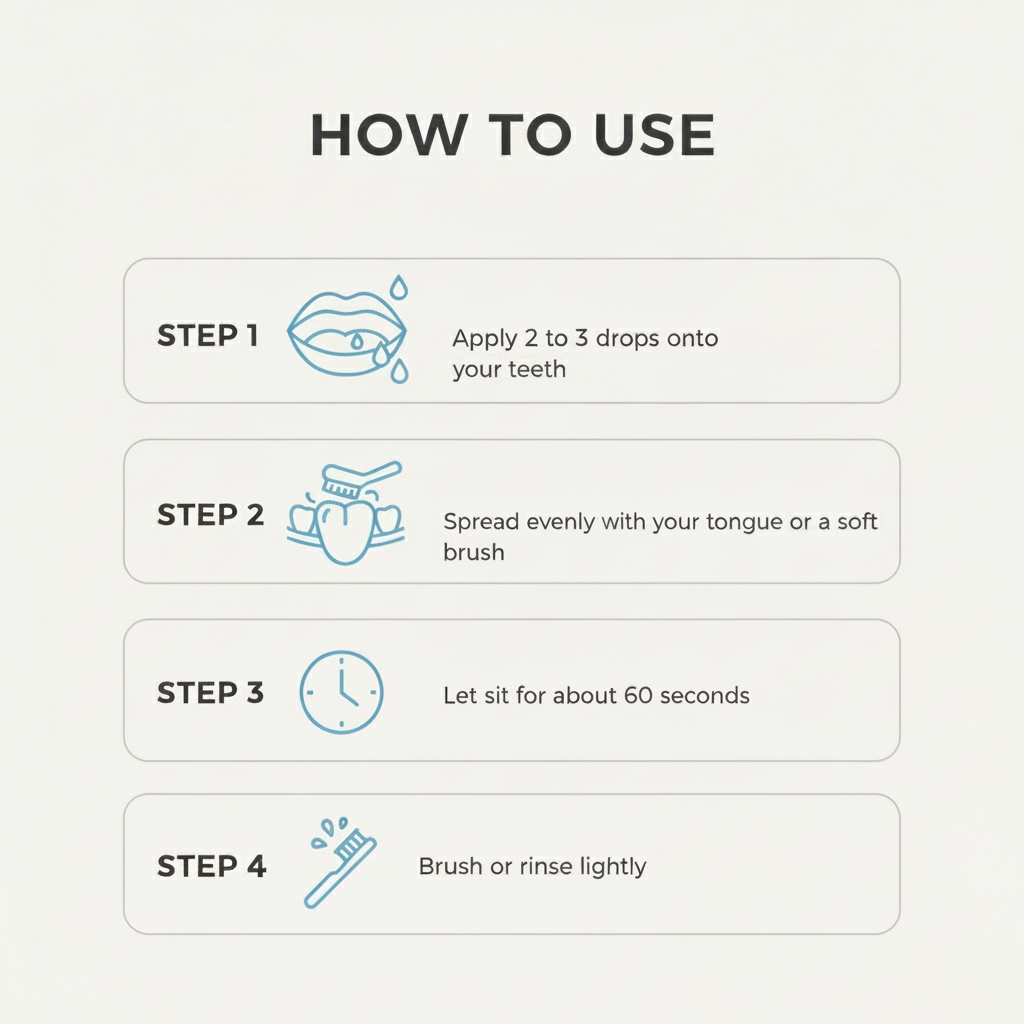 HOW TO USE

STEP 1

Apply 2 to 3 drops onto your teeth

STEP 2

Spread evenly with your tongue or a soft brush

STEP 3

Let sit for about 60 seconds

STEP 4

Brush or rinse lightly