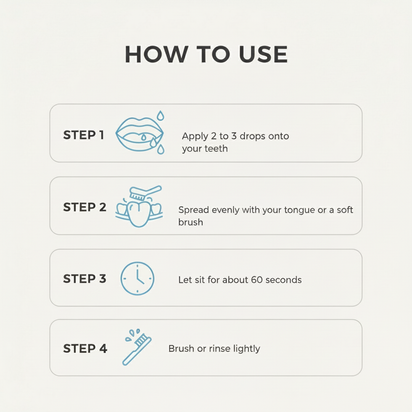 HOW TO USE

STEP 1

Apply 2 to 3 drops onto your teeth

STEP 2

Spread evenly with your tongue or a soft brush

STEP 3

Let sit for about 60 seconds

STEP 4

Brush or rinse lightly